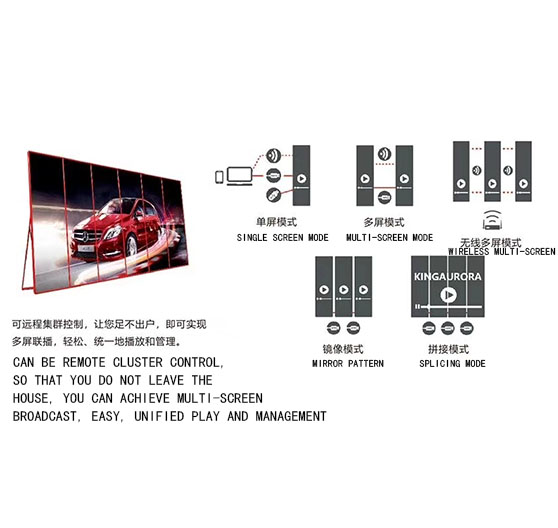 单屏模式
SINGLE SCREEN MODE

多屏模式
MULTI-SCREEN MODE

无线多屏模式
WIRELESS MULTI-SCREEN

KINGAURORA

镜像模式
MIRROR PATTERN

拼接模式
SPLICING MODE

可远程集群控制，让您足不出户，即可实现多屏联播，轻松、统一地播放和管理。

CAN BE REMOTE CLUSTER CONTROL, SO THAT YOU DO NOT LEAVE THE HOUSE, YOU CAN ACHIEVE MULTI-SCREEN BROADCAST, EASY, UNIFIED PLAY AND MANAGEMENT